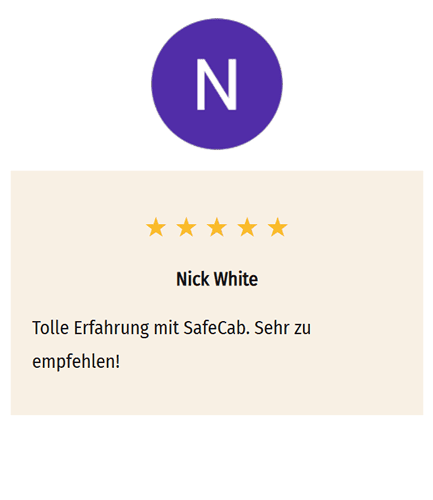 N

★★★★★

Nick White

Tolle Erfahrung mit SafeCab. Sehr zu empfehlen!